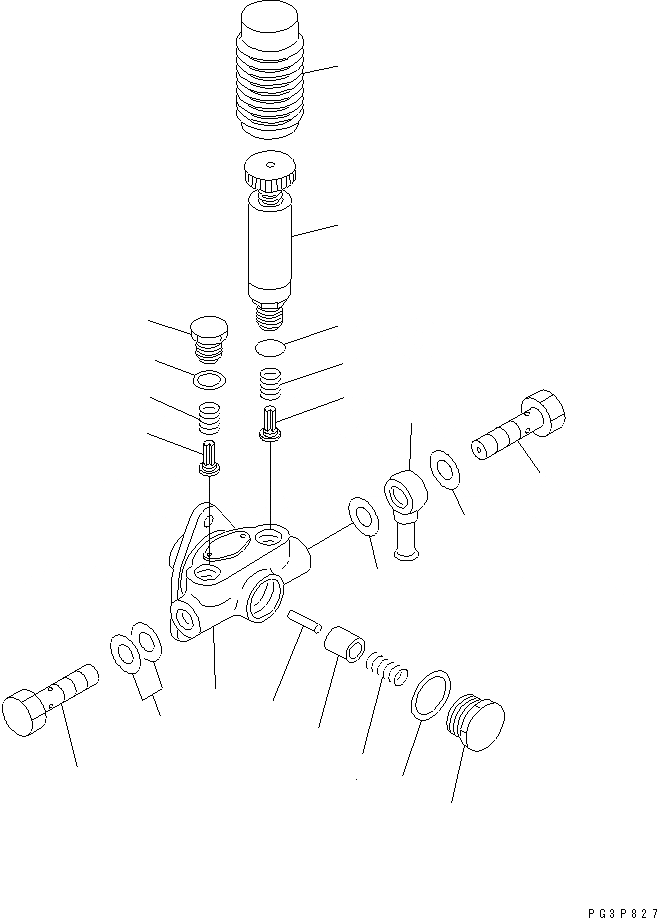 PG3P827