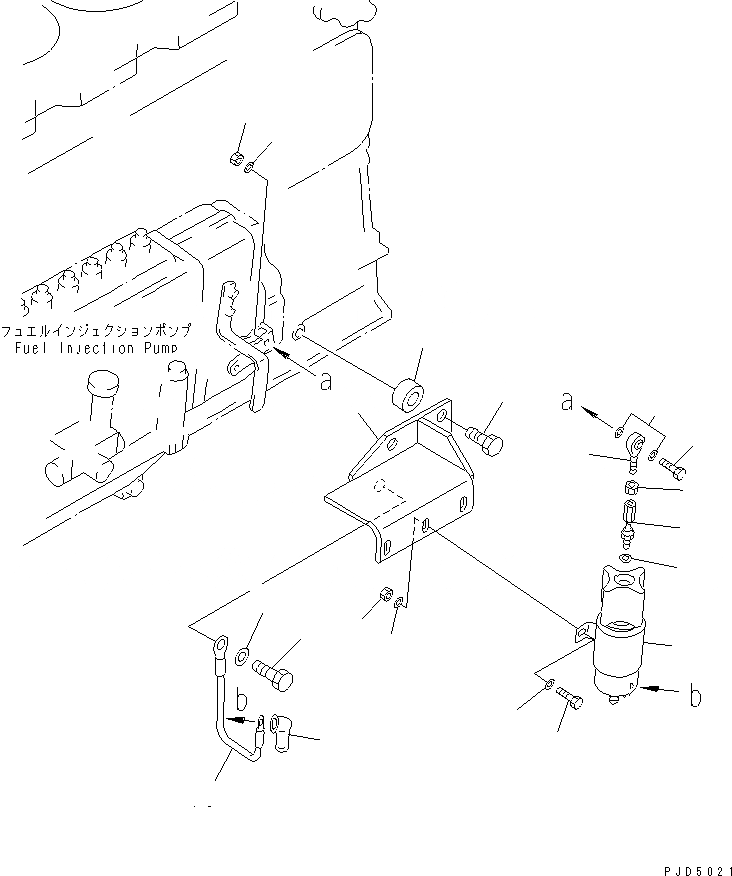 フュエルインジェクションポンプ
Fuel Injection Pump

a

a

b

b

PJD5021