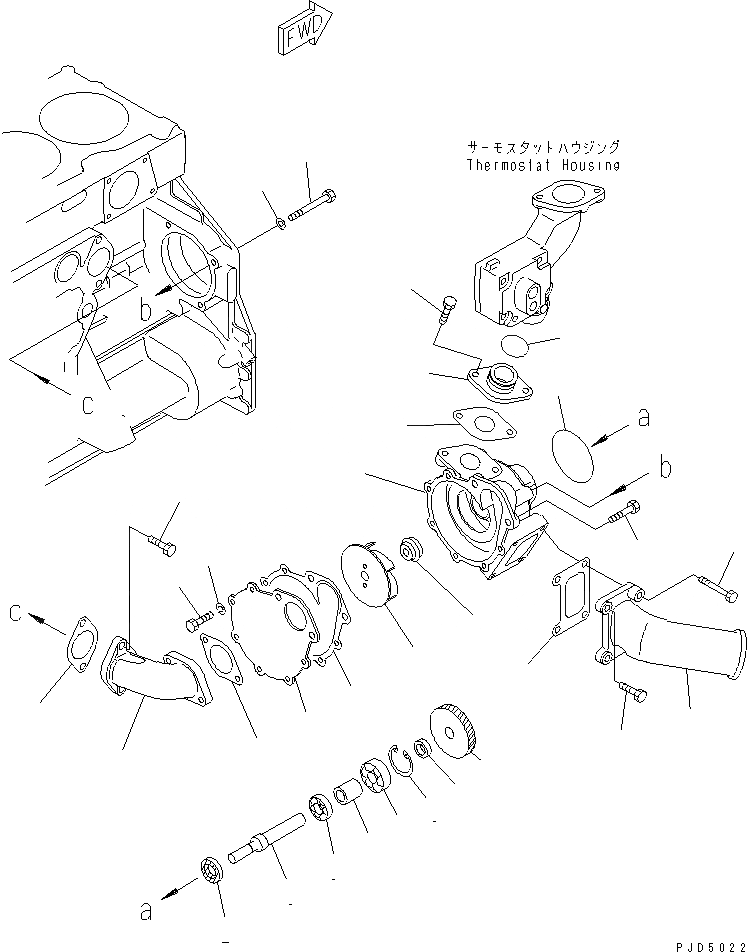 FWD

サーモスタットハウジング
Thermostat Housing

b

c

a

b

c

a

PJD5022