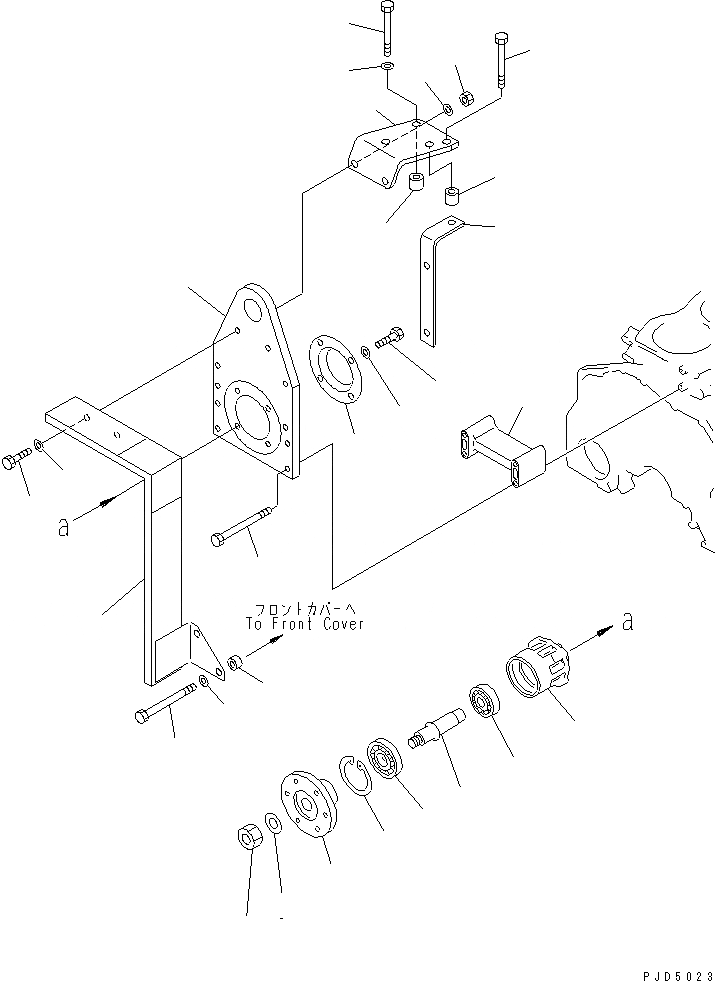 a

フロントカバーへ
To Front Cover

a

PJD5023