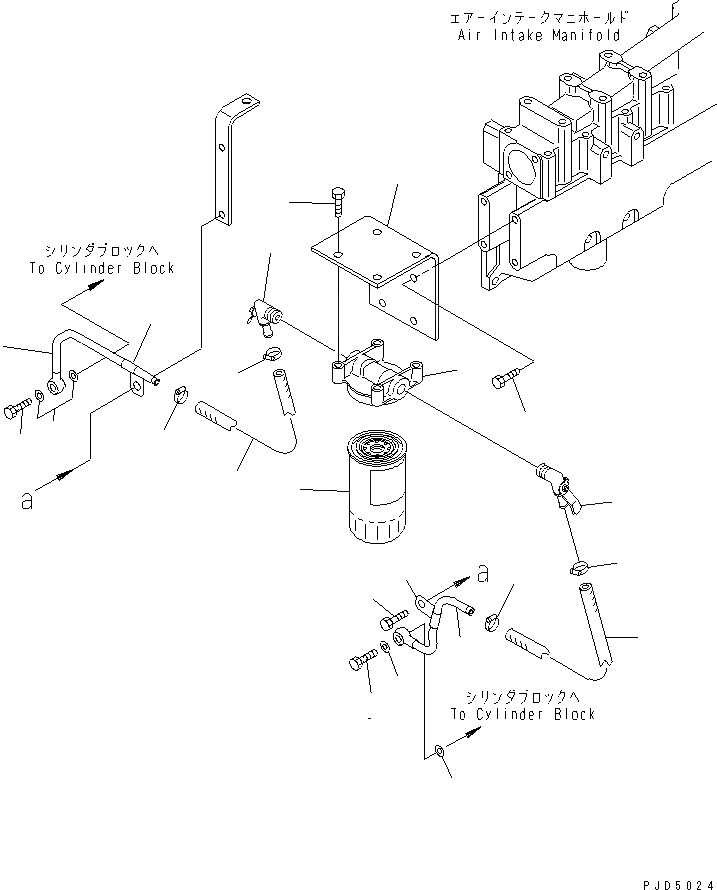 エアーインテークマニホールド
Air Intake Manifold

シリンダブロックへ
To Cylinder Block

a

a

シリンダブロックへ
To Cylinder Block

PJD5024