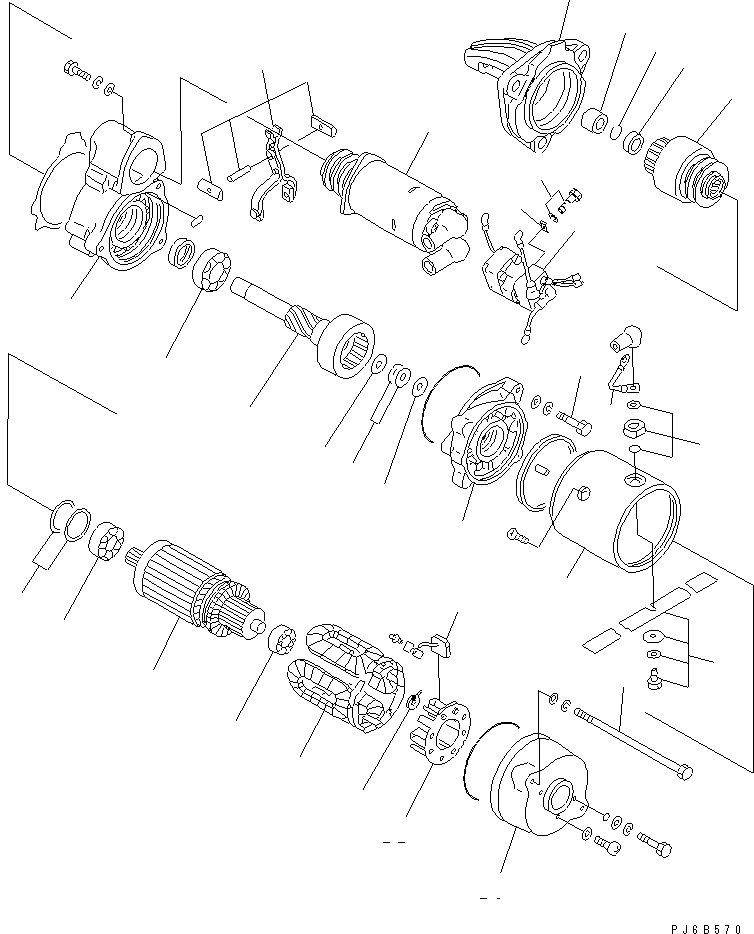 PJ6B570