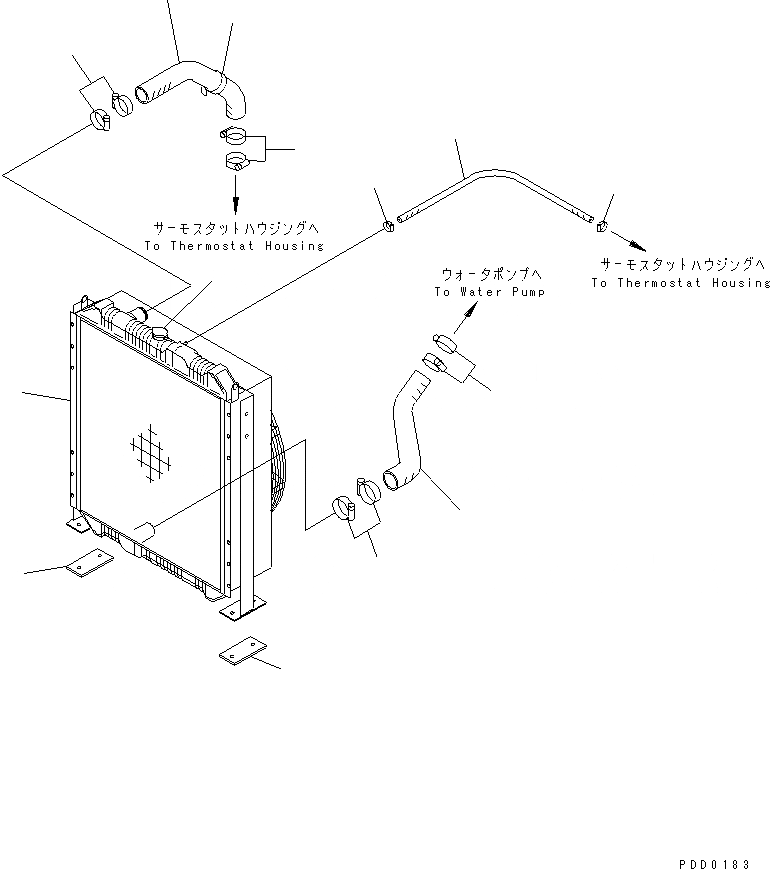 サーモスタットハウジングへ
To Thermostat Housing

サーモスタットハウジングへ
To Thermostat Housing

ウォータポンプへ
To Water Pump

PDD0183