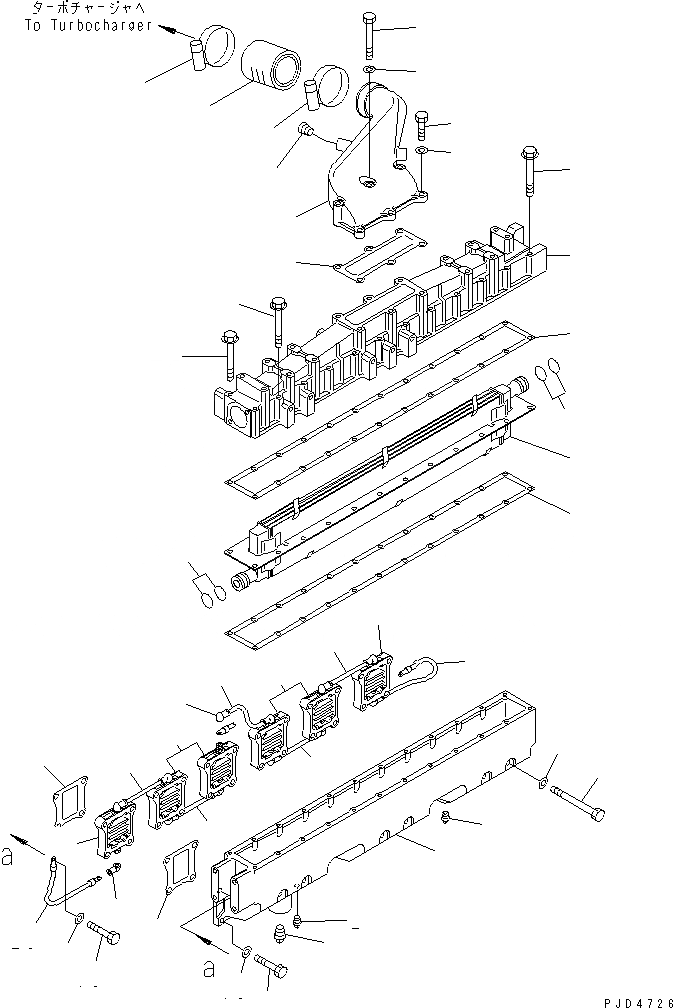 ターボチャージャへ
To Turbocharger

a

a

PJD4726