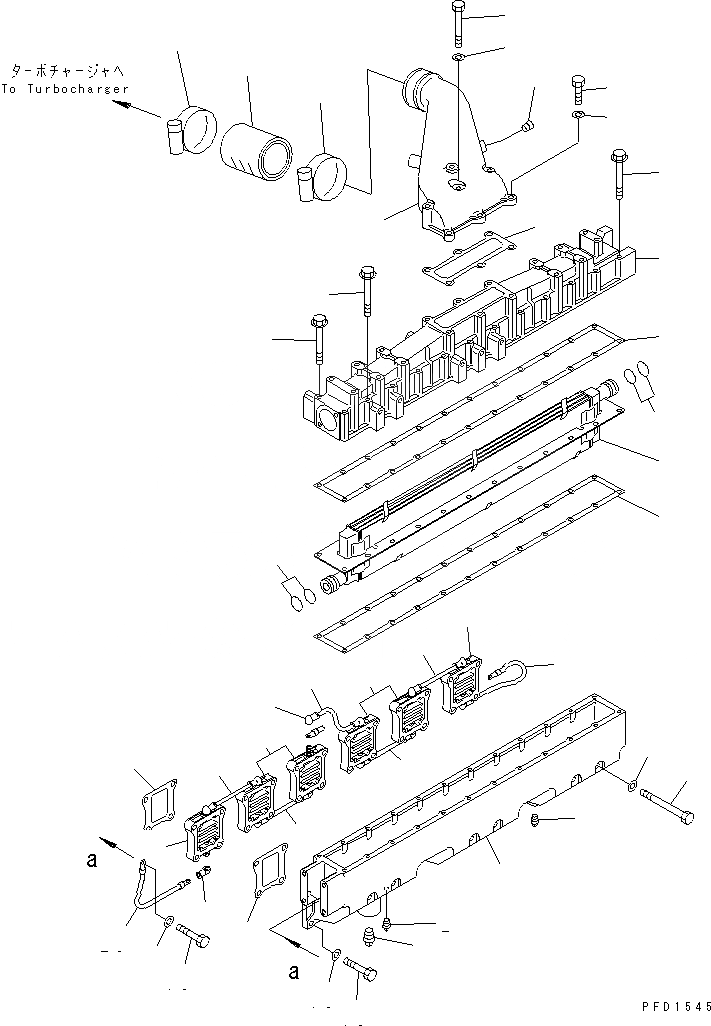 ターボチャージャへ
To Turbocharger

a

a

PFD1545