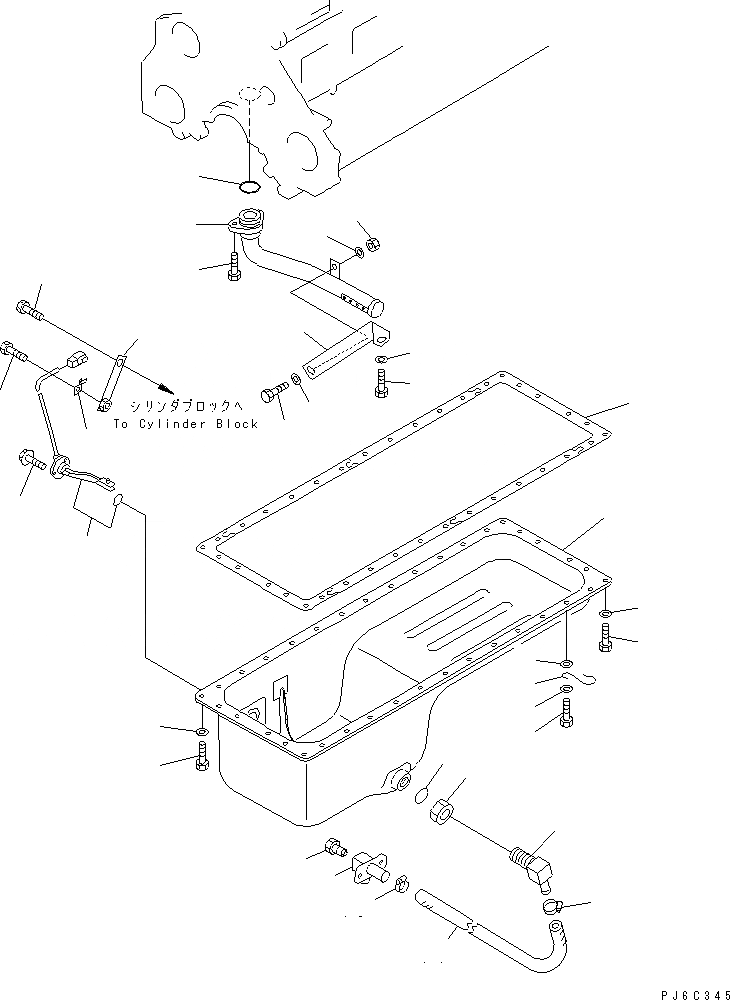 シリンダブロックへ
To Cylinder Block

PJ6C345