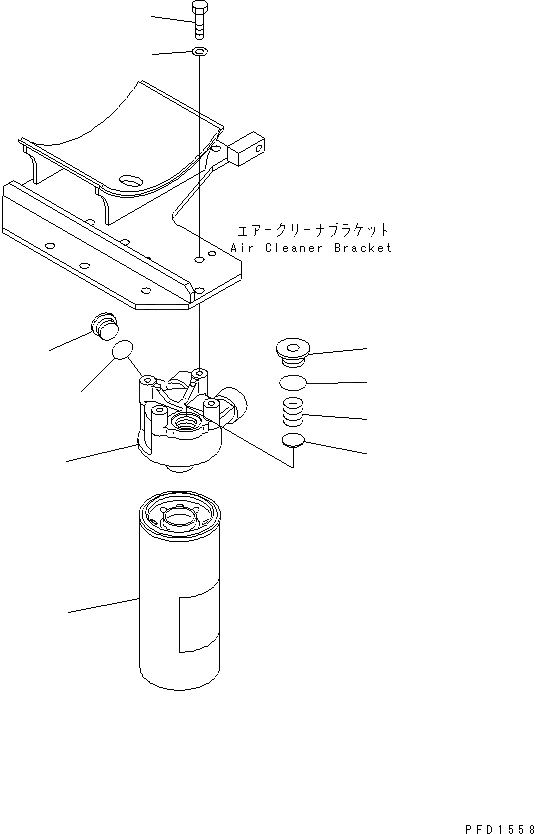 エアークリーナブラケット
Air Cleaner Bracket

PFD1558