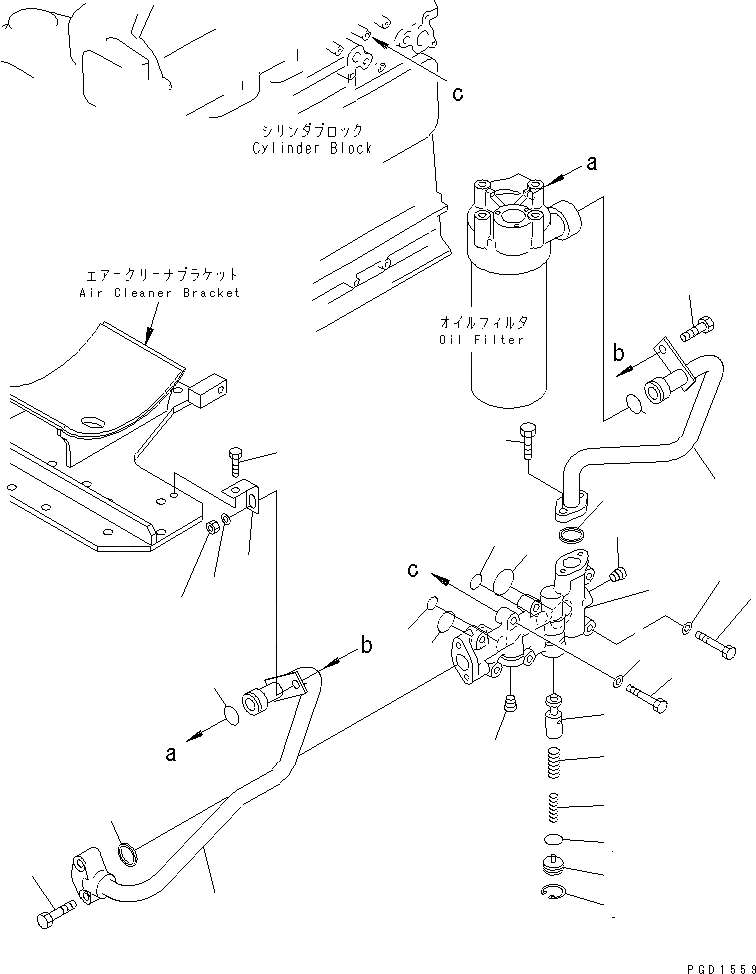 c

シリンダブロック
Cylinder Block

a

エアークリーナブラケット
Air Cleaner Bracket

オイルフィルタ
Oil Filter

b

c

b

a

PGD1559