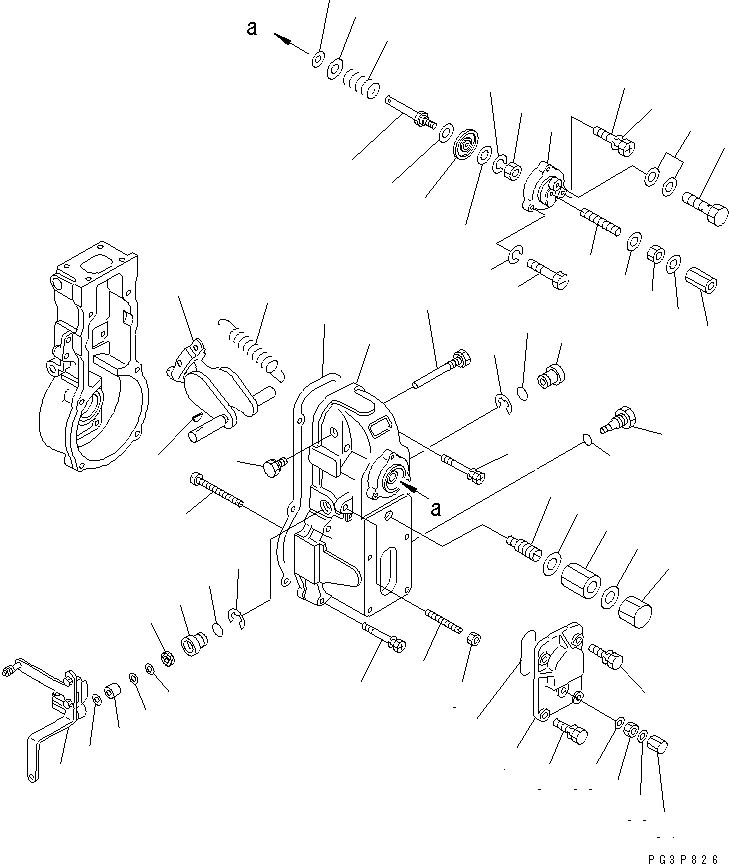 a

a

PG3P826