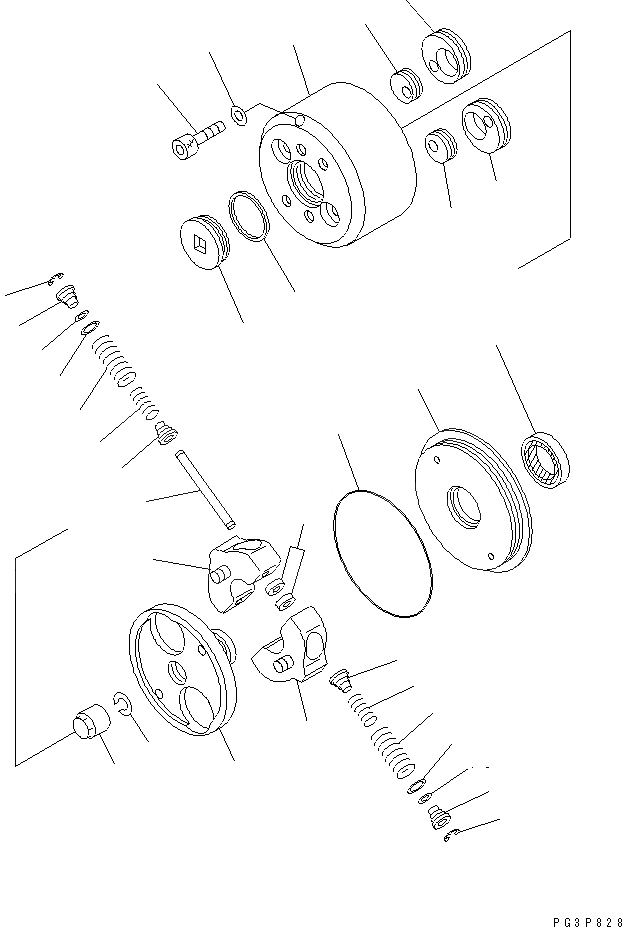 PG3P828