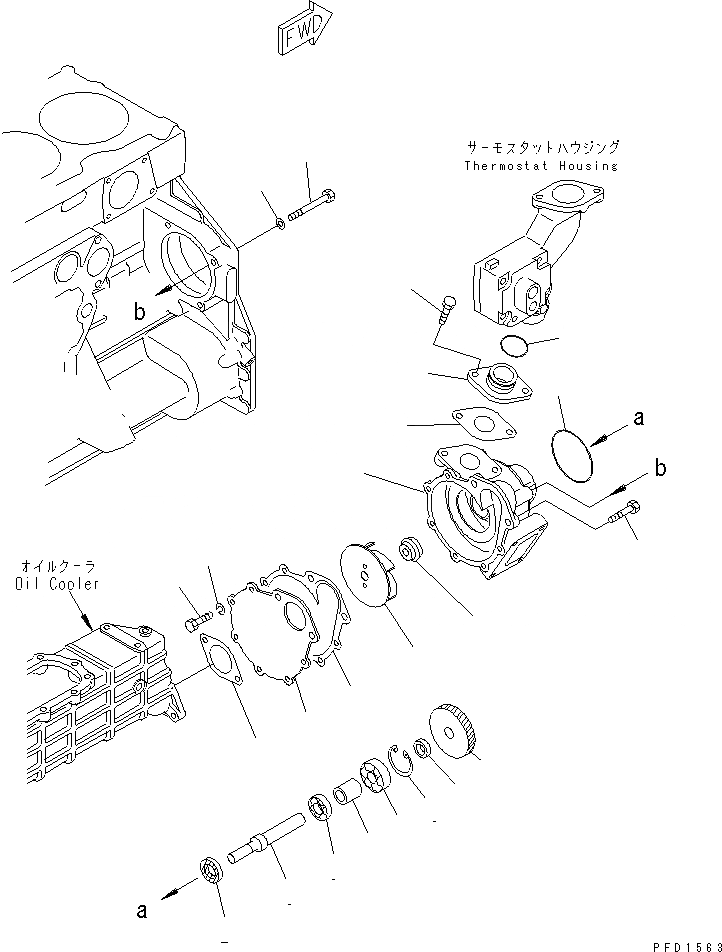 FWD

サーモスタットハウジング
Thermostat Housing

b

a

b

オイルクーラ
Oil Cooler

a

PFD1563