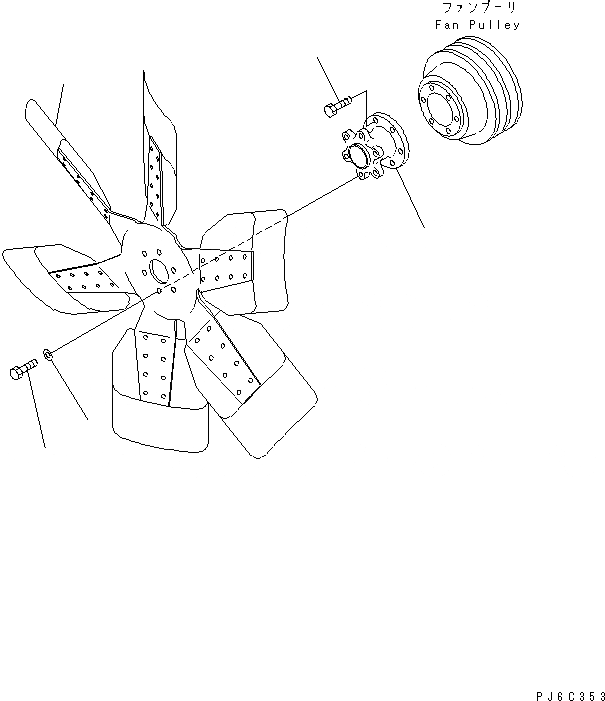 ファンプーリ
Fan Pulley

PJ6C353