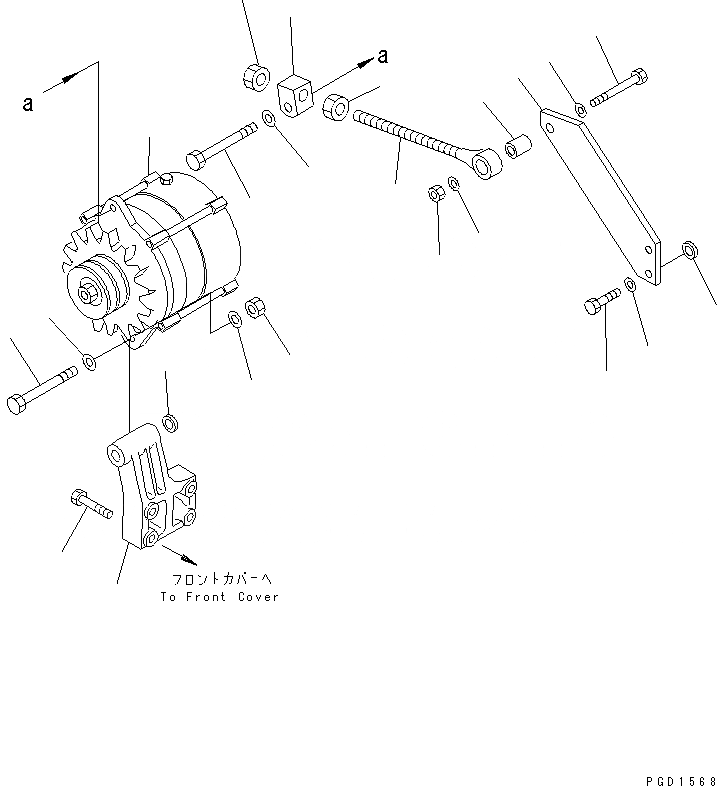 a

a

フロントカバーへ
To Front Cover

PGD1568