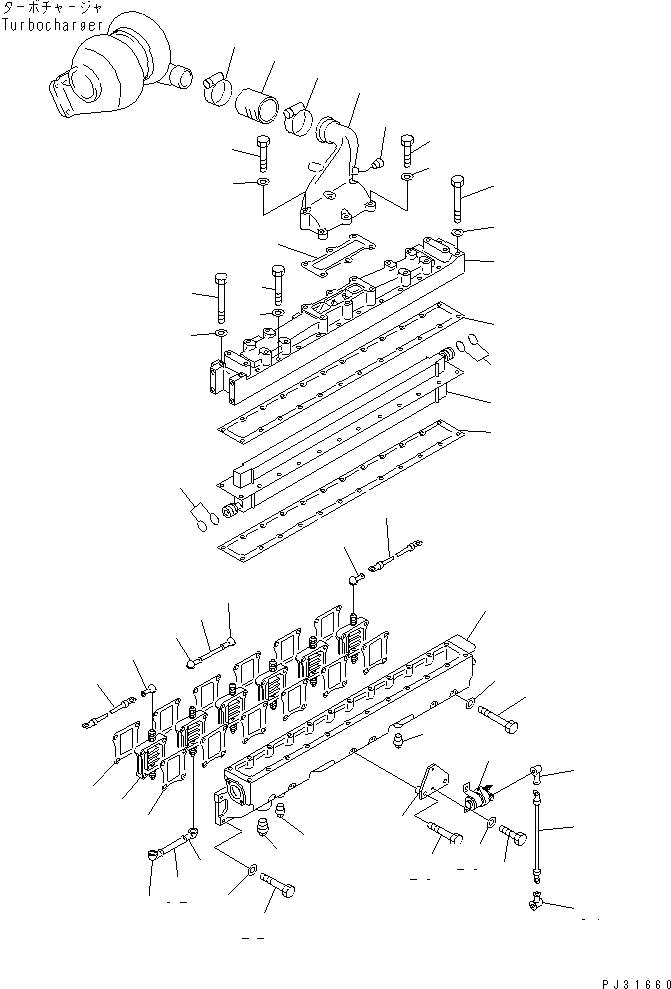 ターボチャージャ
Turbocharger

PJ31660