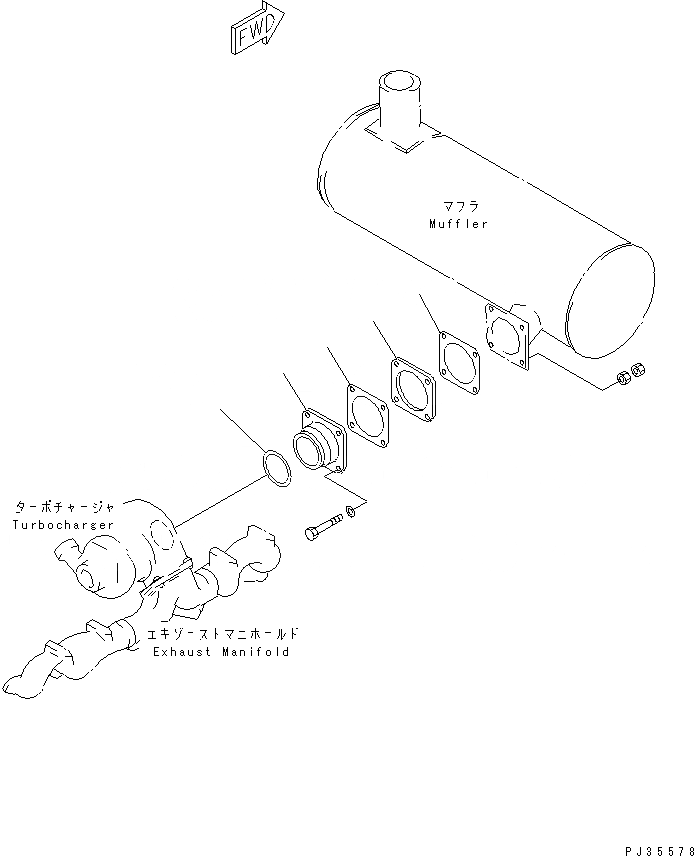 FWD

マフラ
Muffler

ターボチャージャ
Turbocharger

エキゾーストマニホールド
Exhaust Manifold

PJ35578