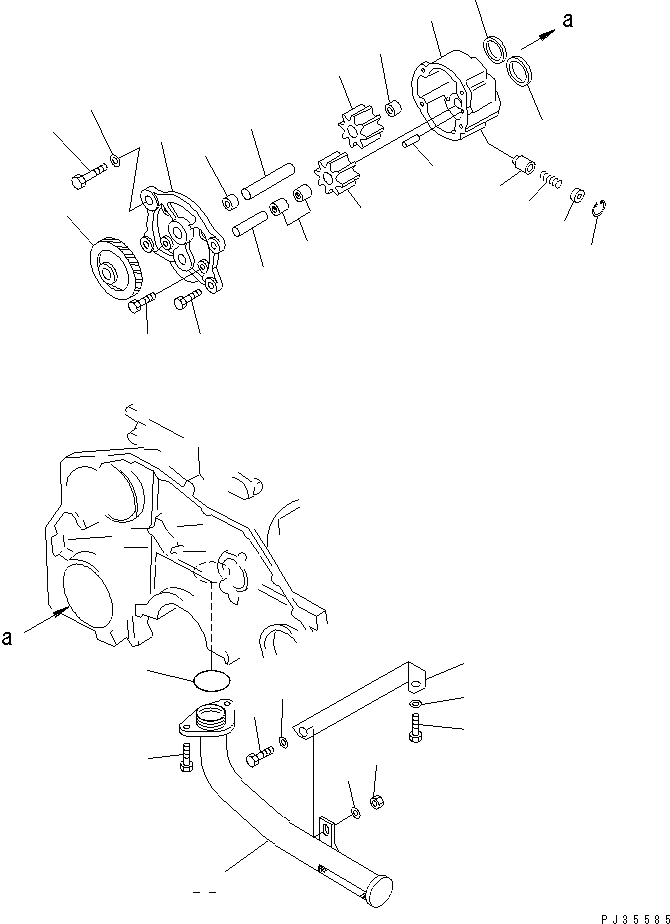 a

a

PJ35585