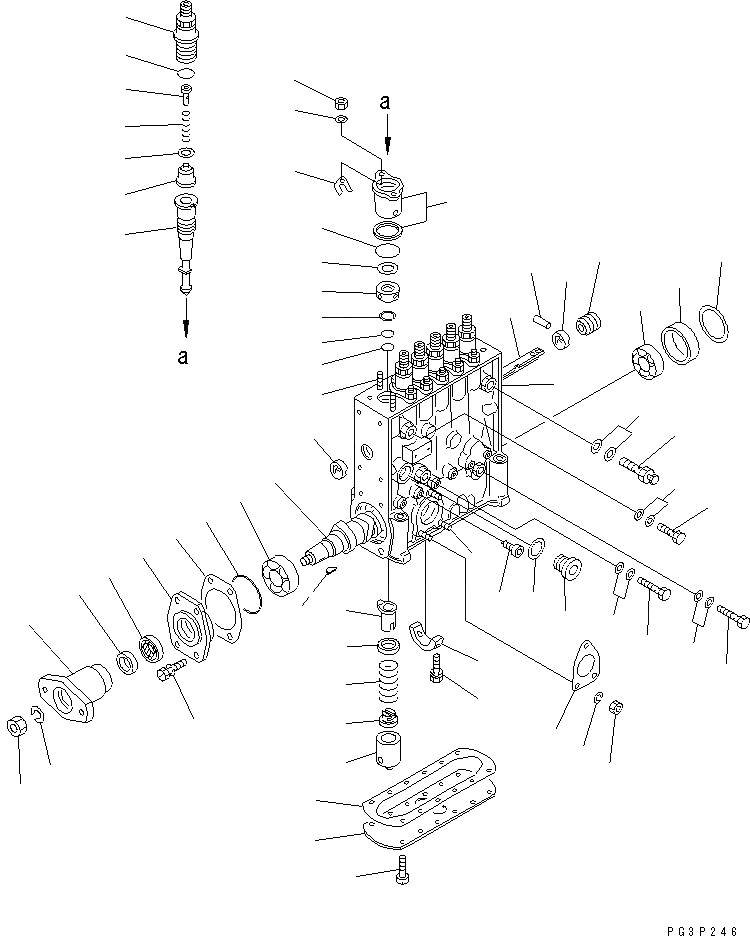 a

a

PG3P246