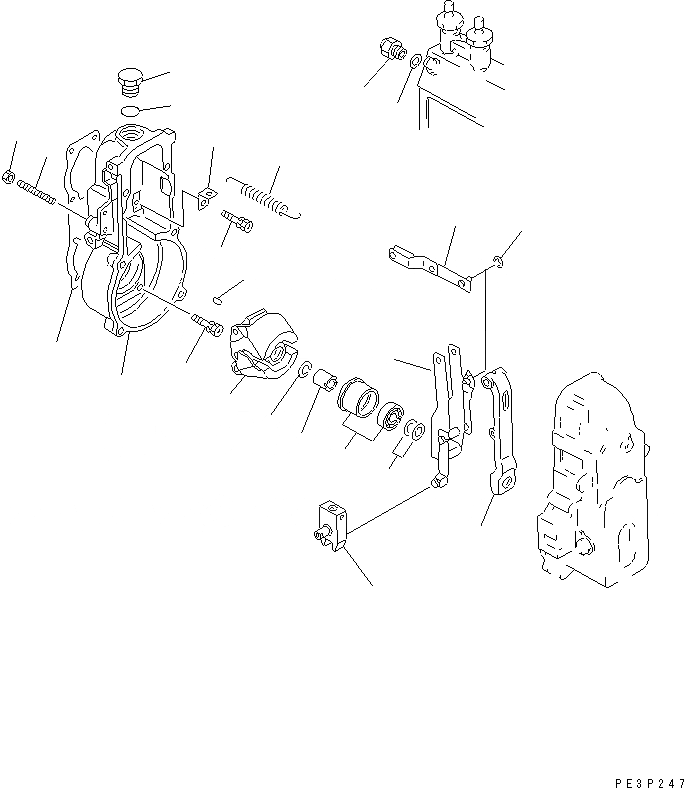 PE3P247