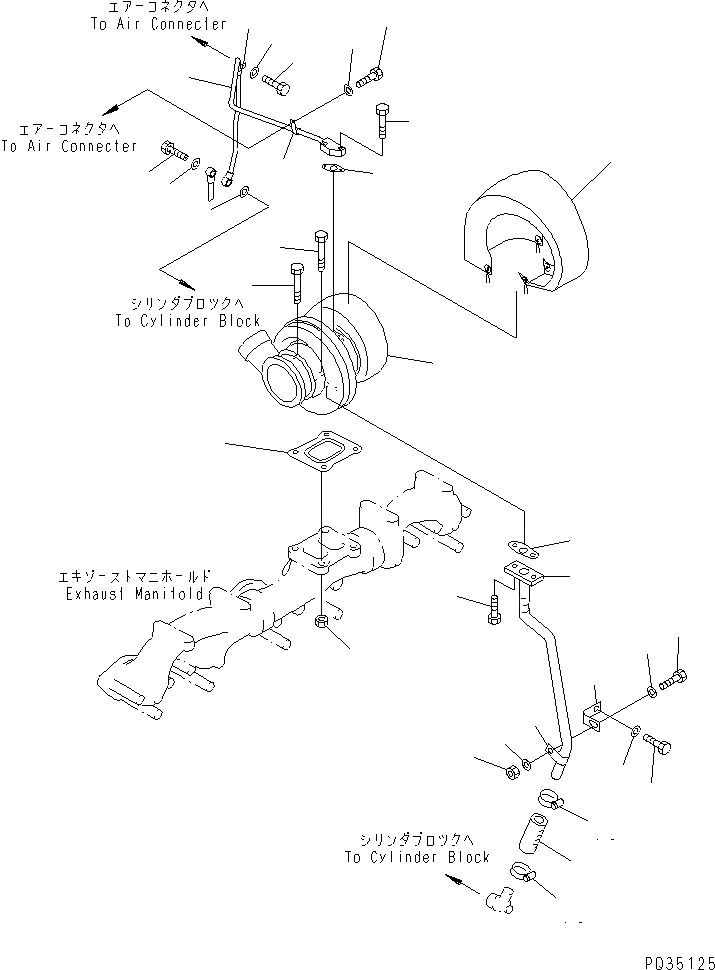 エアーコネクタへ
To Air Connecter

エアーコネクタへ
To Air Connecter

シリンダブロックへ
To Cylinder Block

エキゾーストマニホールド
Exhaust Manifold

シリンダブロックへ
To Cylinder Block

PQ35125