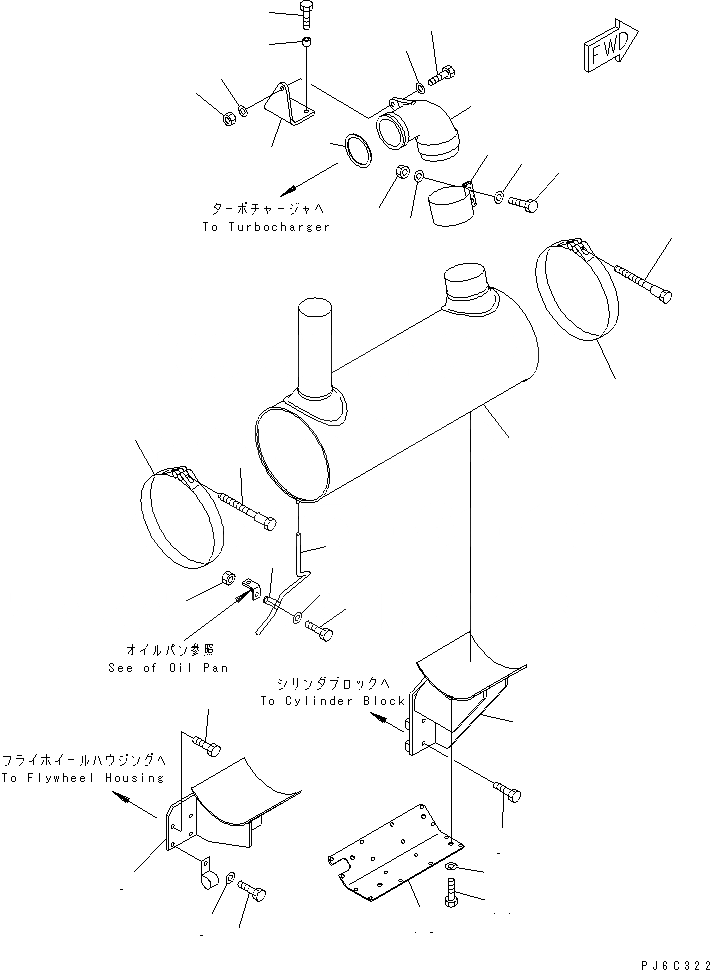 FWD

ターボチャージャへ
To Turbocharger

オイルパン参照
See of Oil Pan

シリンダブロックへ
To Cylinder Block

フライホイールハウジングへ
To Flywheel Housing

PJ6C322