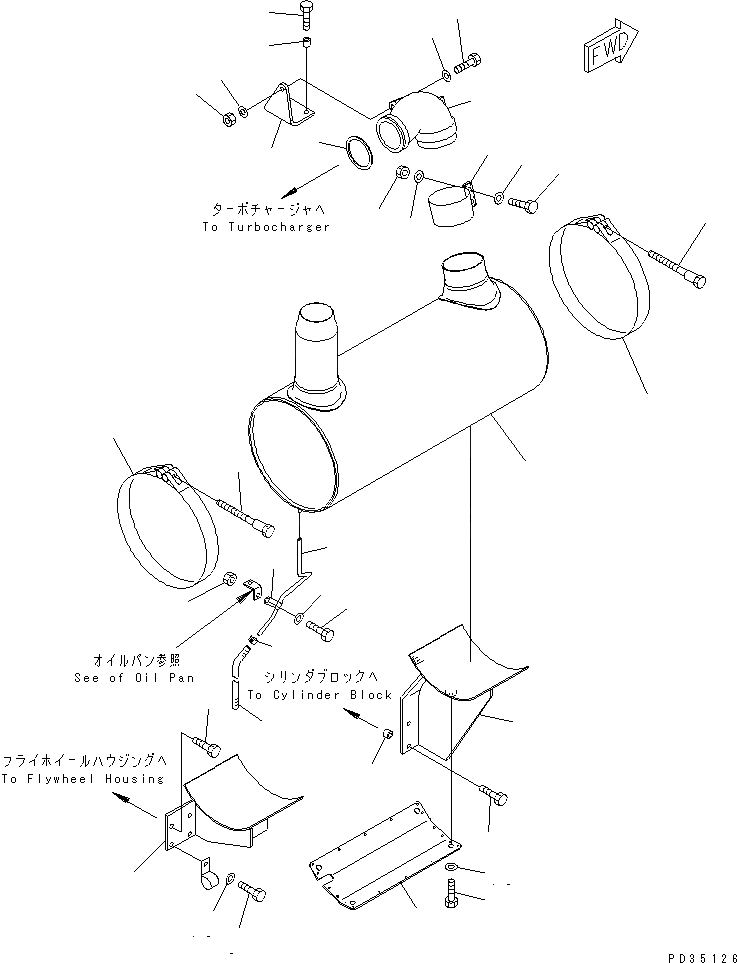 FWD

ターボチャージャへ
To Turbocharger

オイルパン参照
See of Oil Pan

シリンダブロックへ
To Cylinder Block

フライホイールハウジングへ
To Flywheel Housing

PD35126