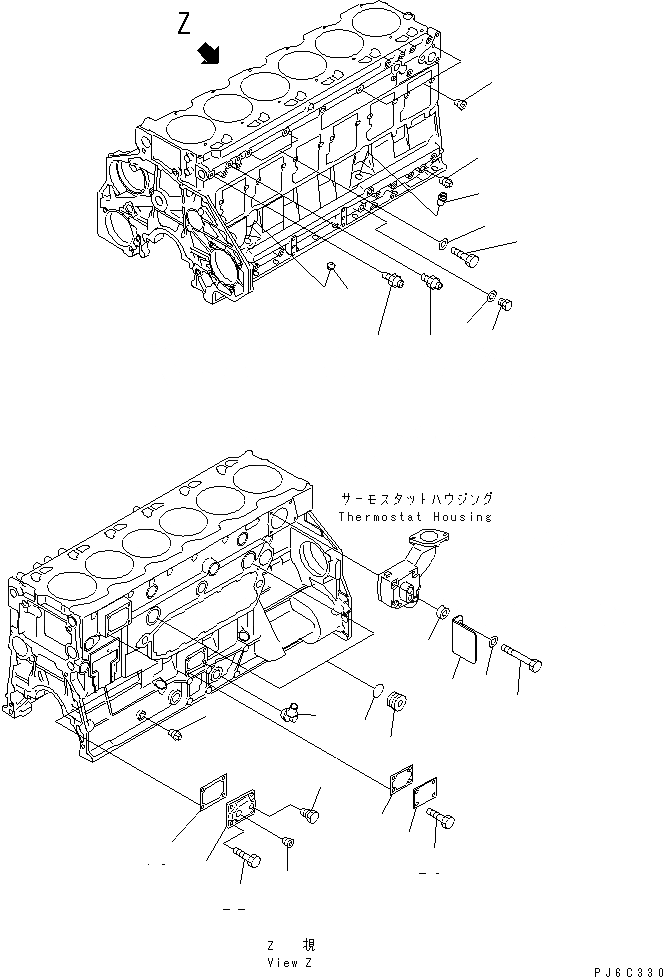 Z

サーモスタットハウジング
Thermostat Housing

Z 視
View Z

PJ6C330