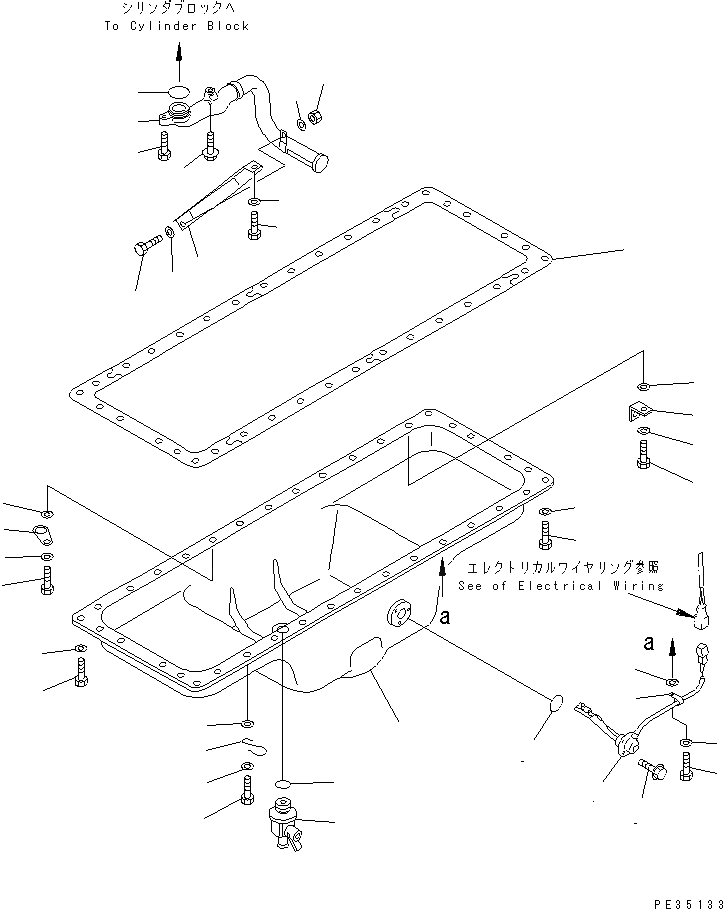 シリンダブロックへ
To Cylinder Block

エレクトリカルワイヤリング参照
See of Electrical Wiring

a

a

PE35133