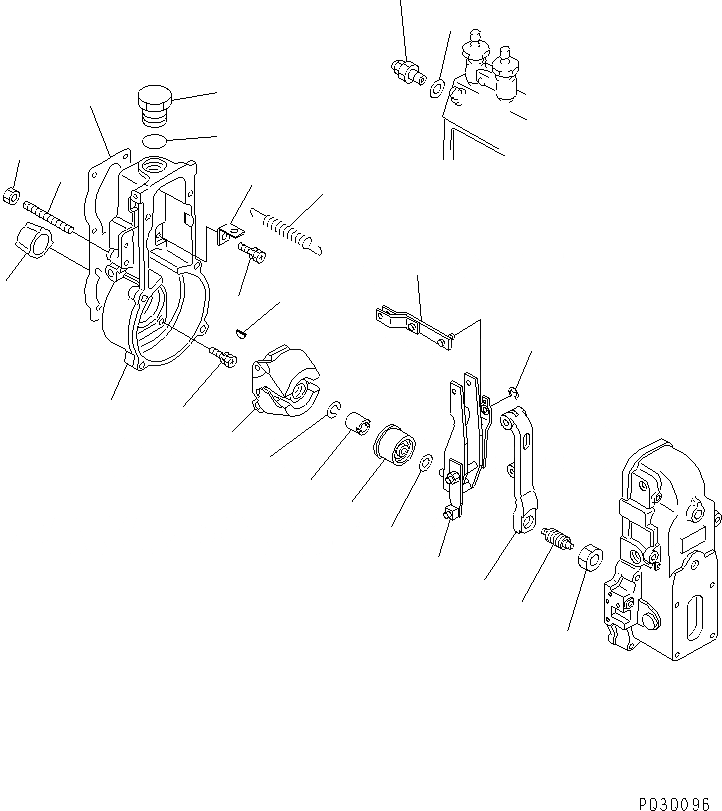 P030096