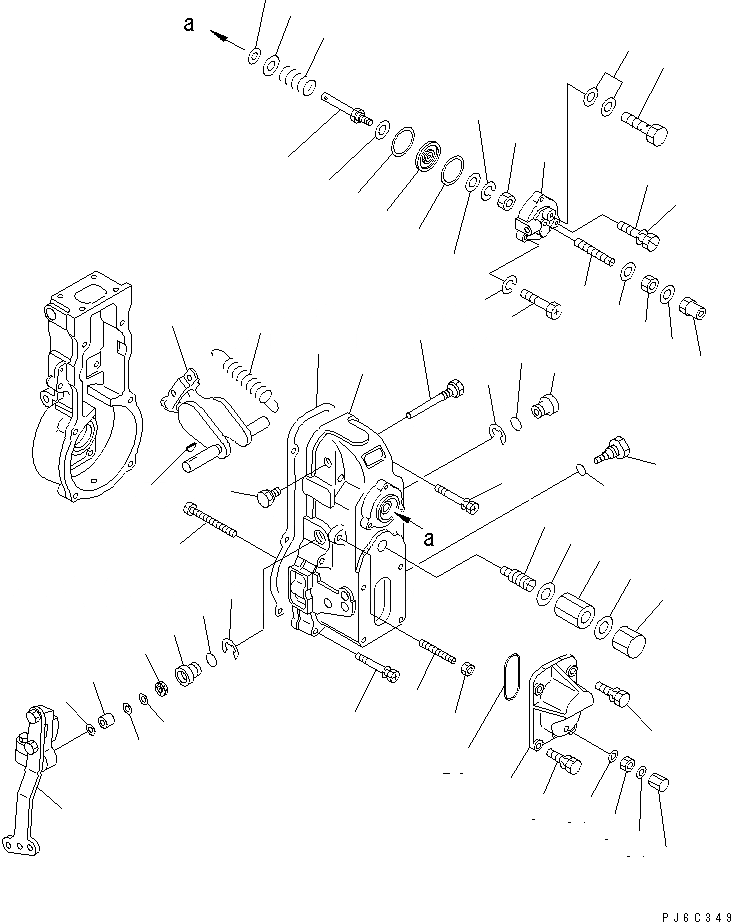 a

a

PJ6C349