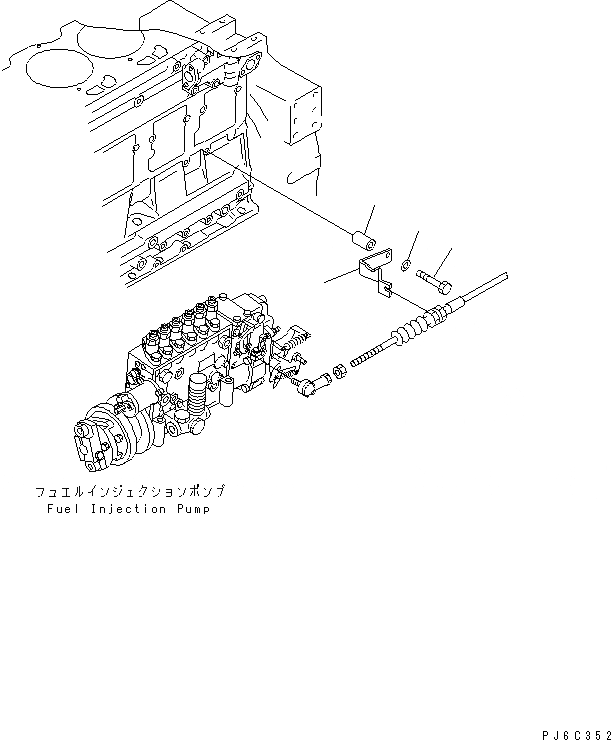 フュエルインジェクションポンプ
Fuel Injection Pump

PJ6C352