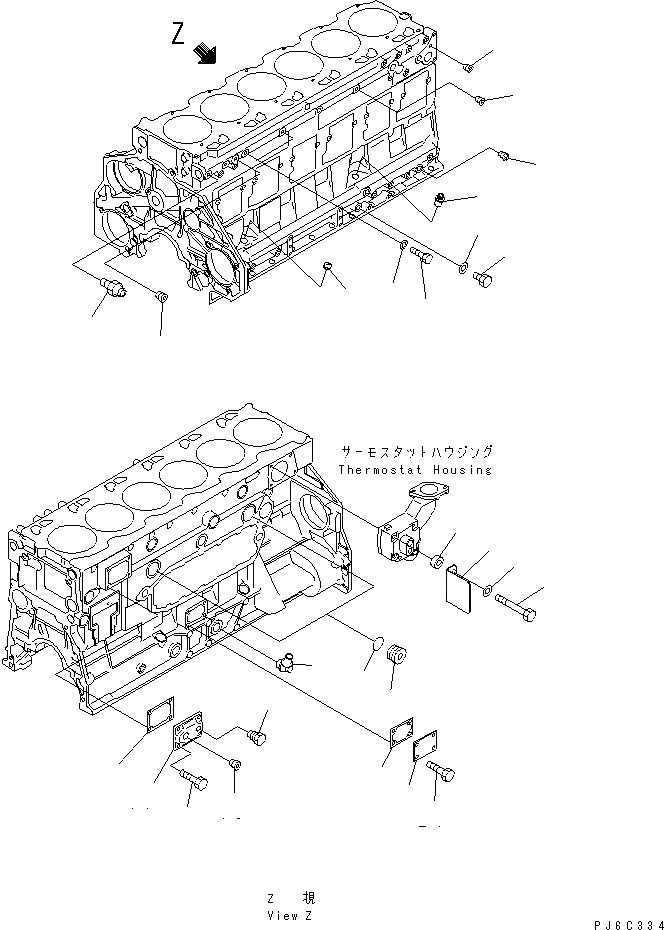 Z

サーモスタットハウジング
Thermostat Housing

Z 視
View Z

PJ6C334