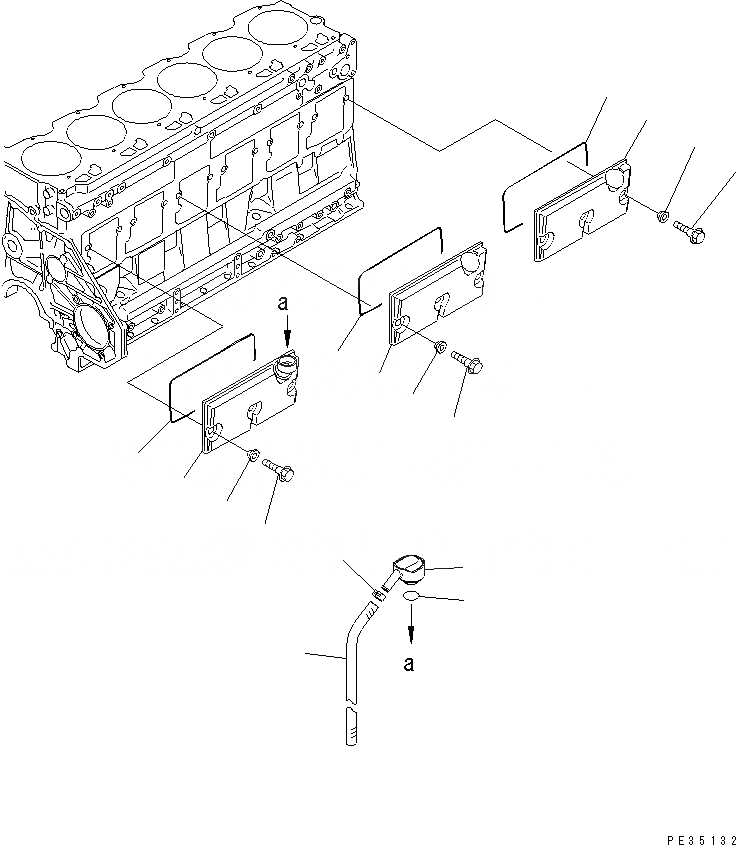 a

a

PE35132