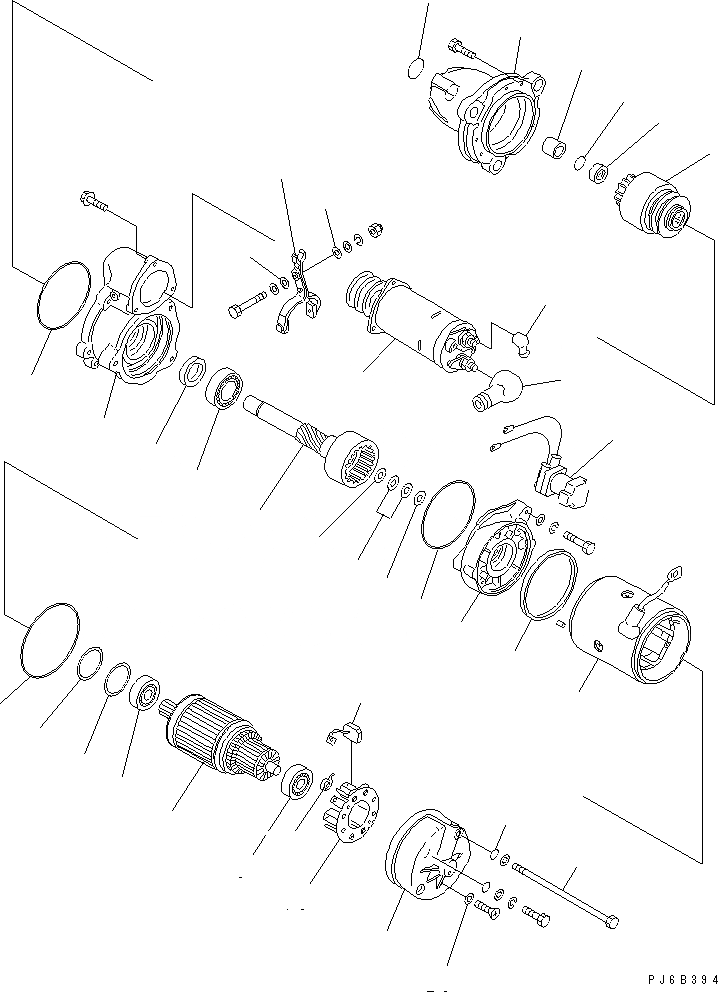 PJ6B394