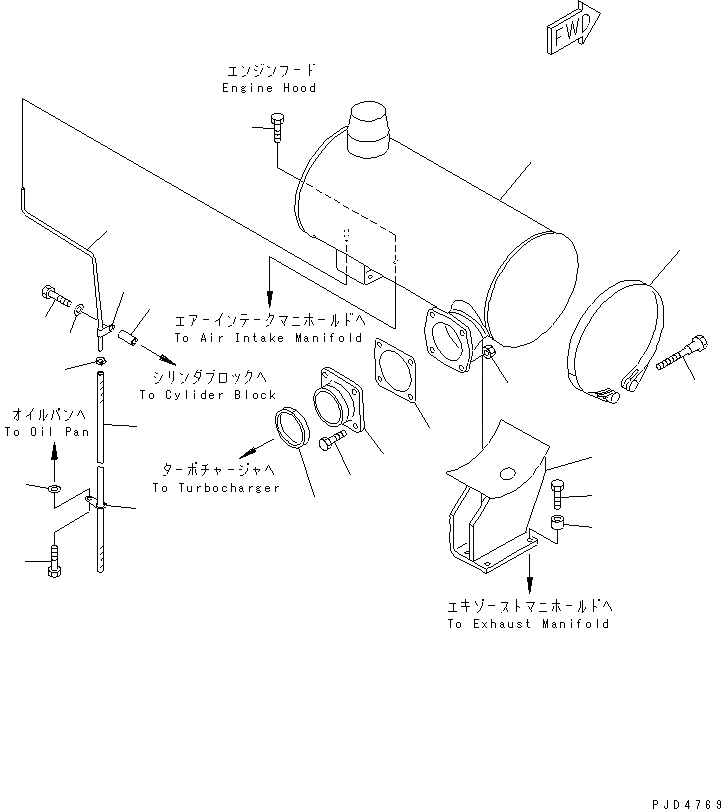 FWD

エンジンフード
Engine Hood

エアーインテークマニホールドへ
To Air Intake Manifold

シリンダブロックへ
To Cylider Block

オイルパンへ
To Oil Pan

ターボチャージャへ
To Turbocharger

エキゾーストマニホールドへ
To Exhaust Manifold

PJD4769