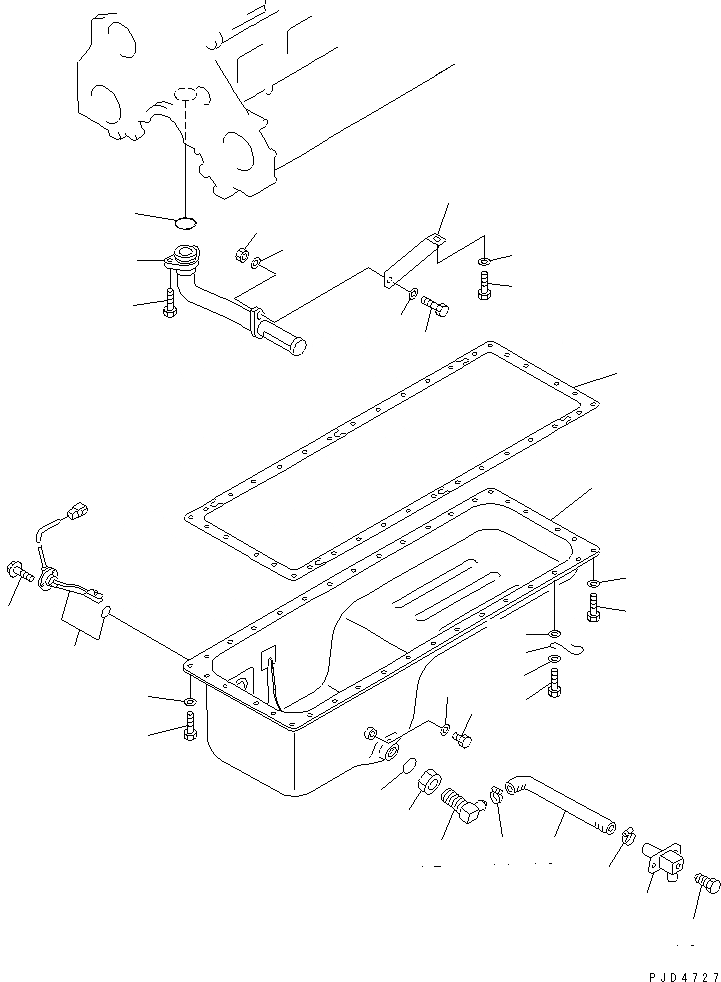 PJD4727