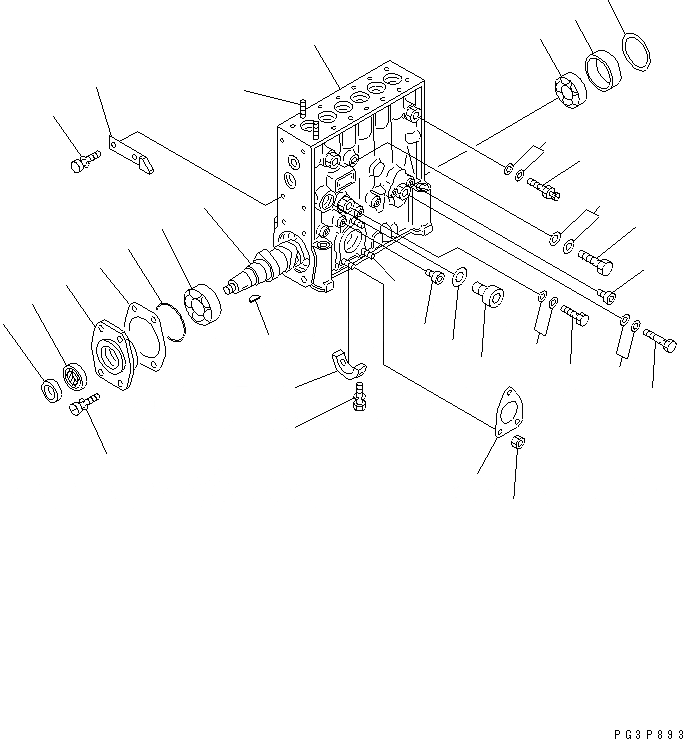 PG3P893