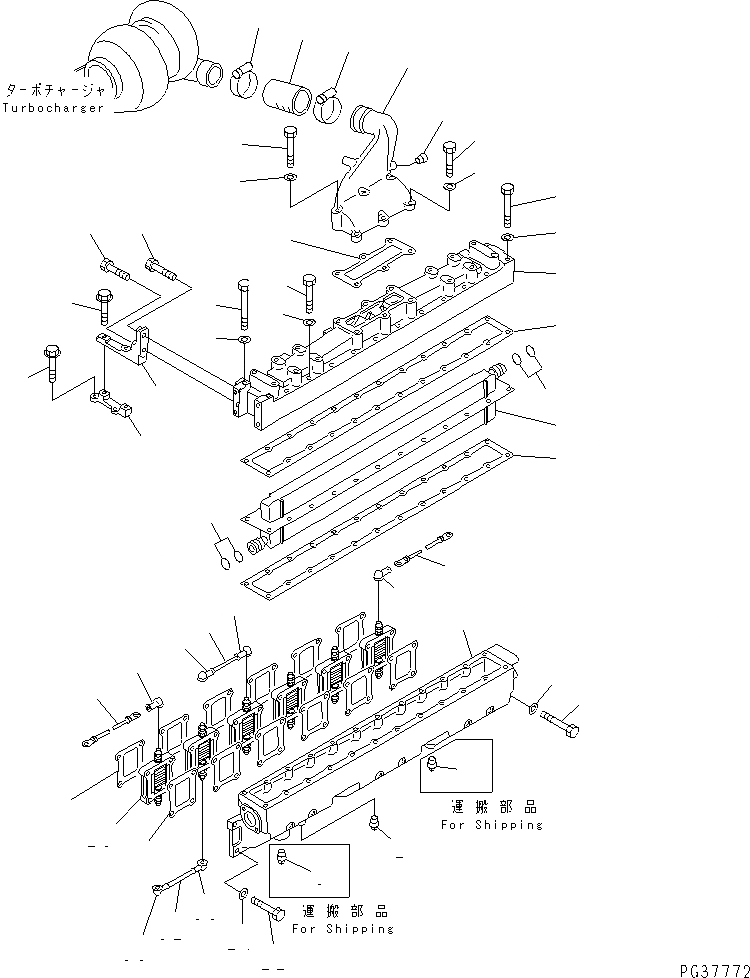 ターボチャージャ
Turbocharger

運搬部品
For Shipping

運搬部品
For Shipping

PG37772