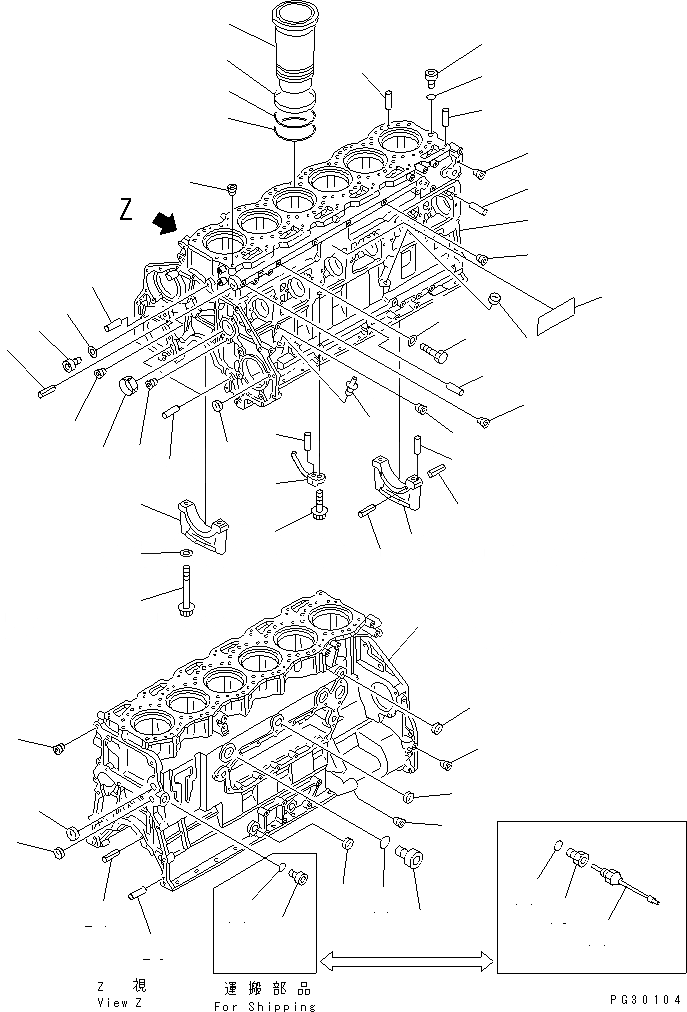 Z

Z 視
View Z

運搬部品
For Shipping

PG30104