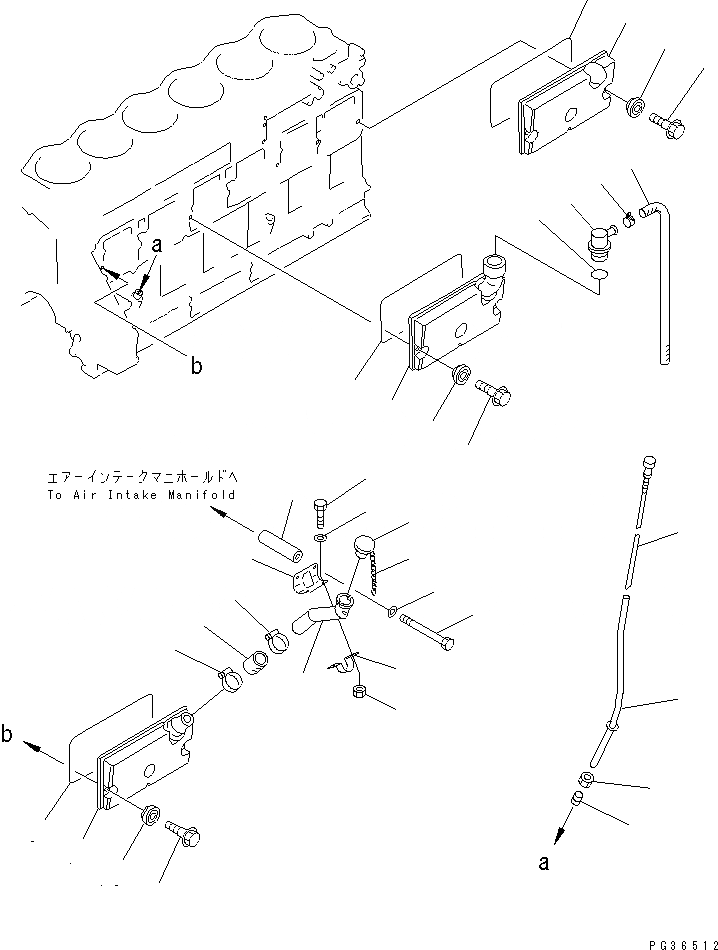 a

b

エアーインテークマニホールドへ
To Air Intake Manifold

b

a

PG36512