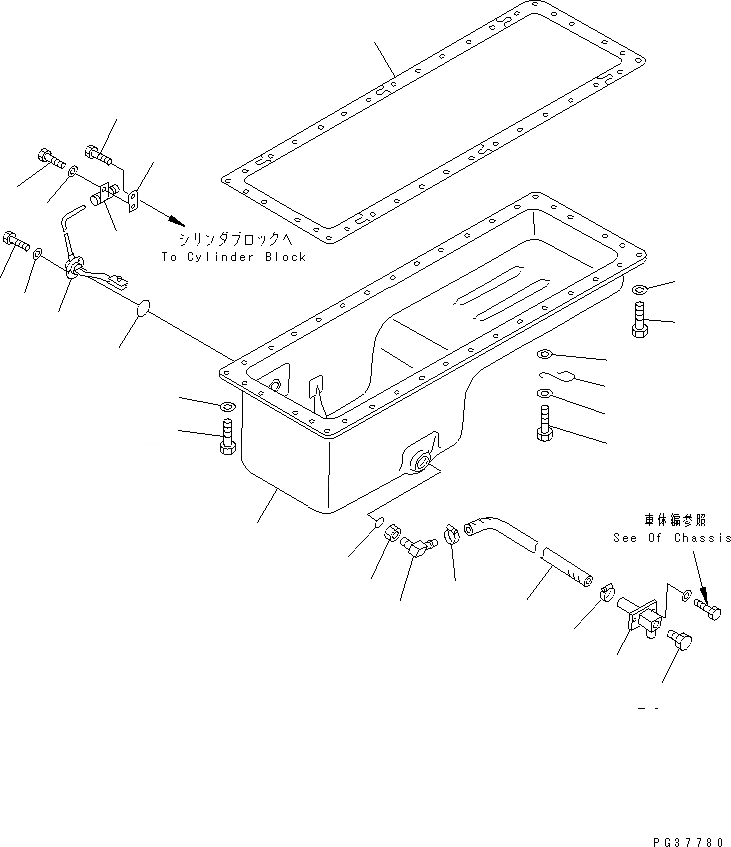 シリンダブロックへ
To Cylinder Block

車体編参照
See Of Chassis

PG37780