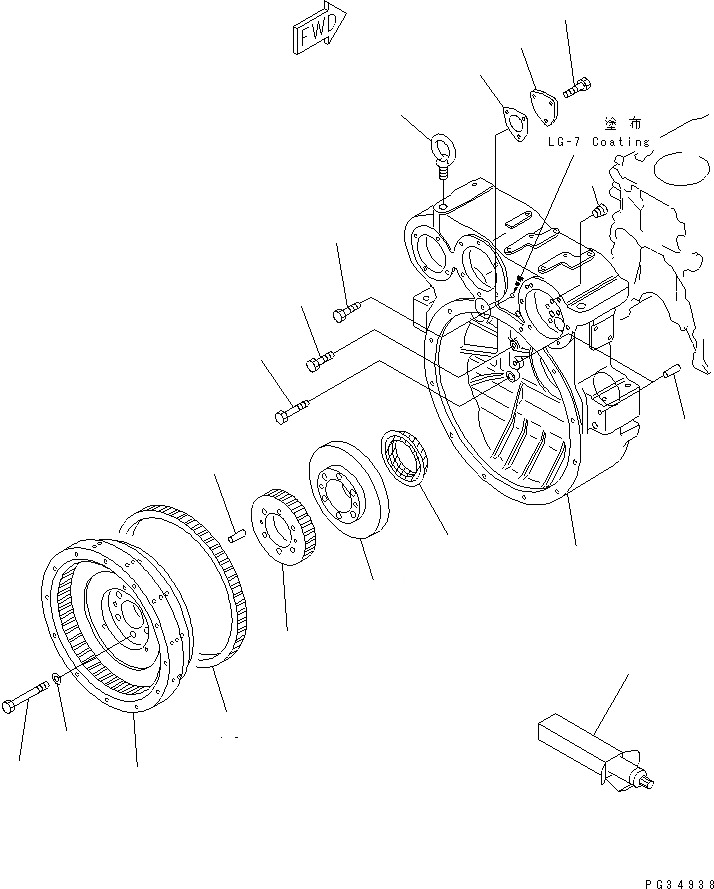 FWD

塗布
LG-7 Coating

PG34938