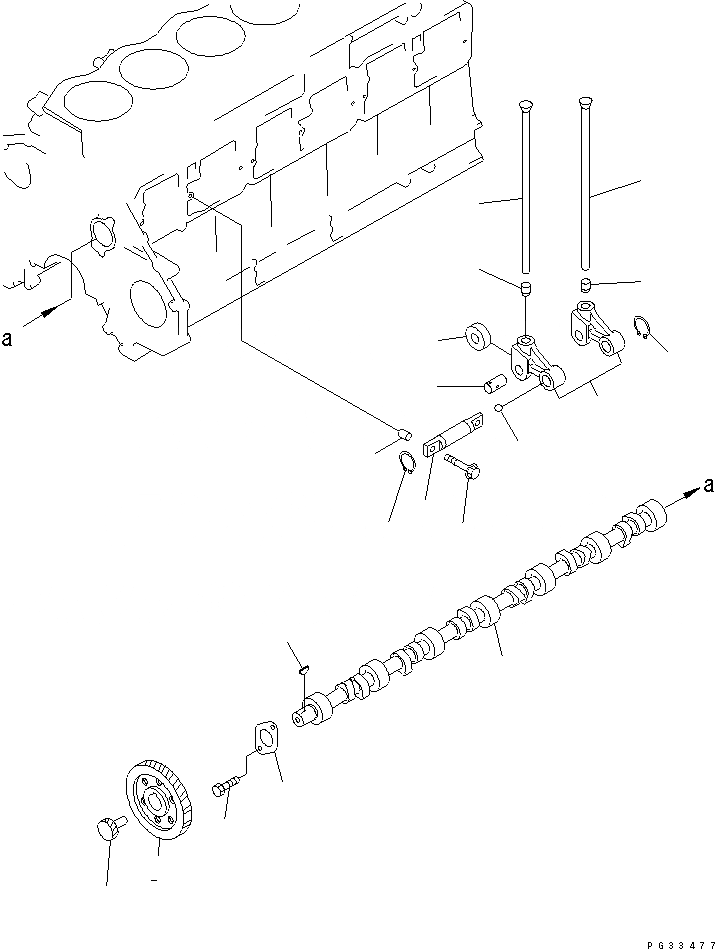 a

a

PG33477