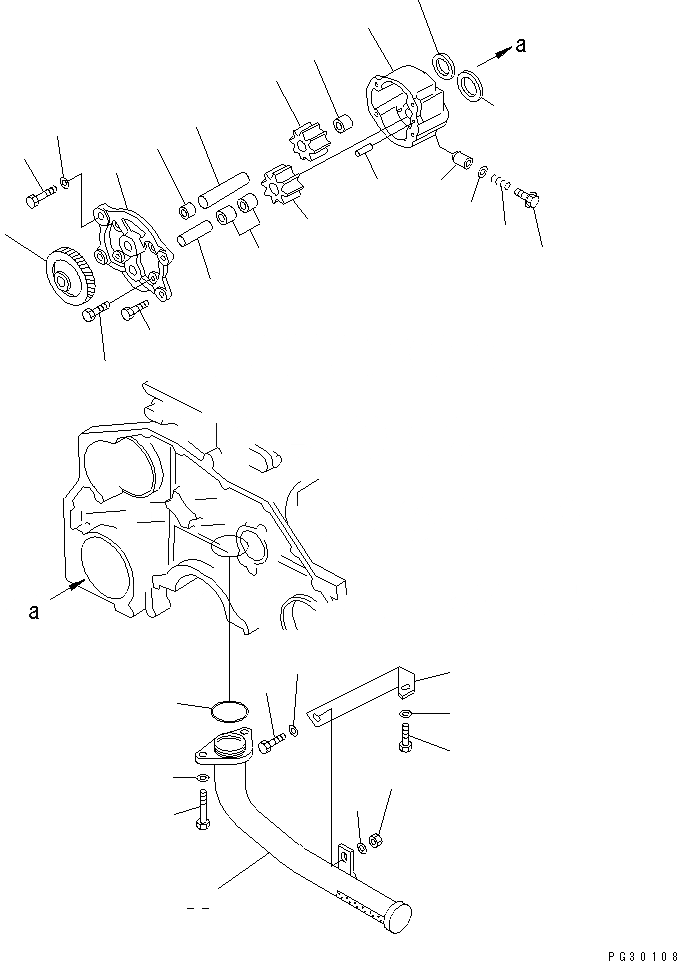 a

a

PG30108