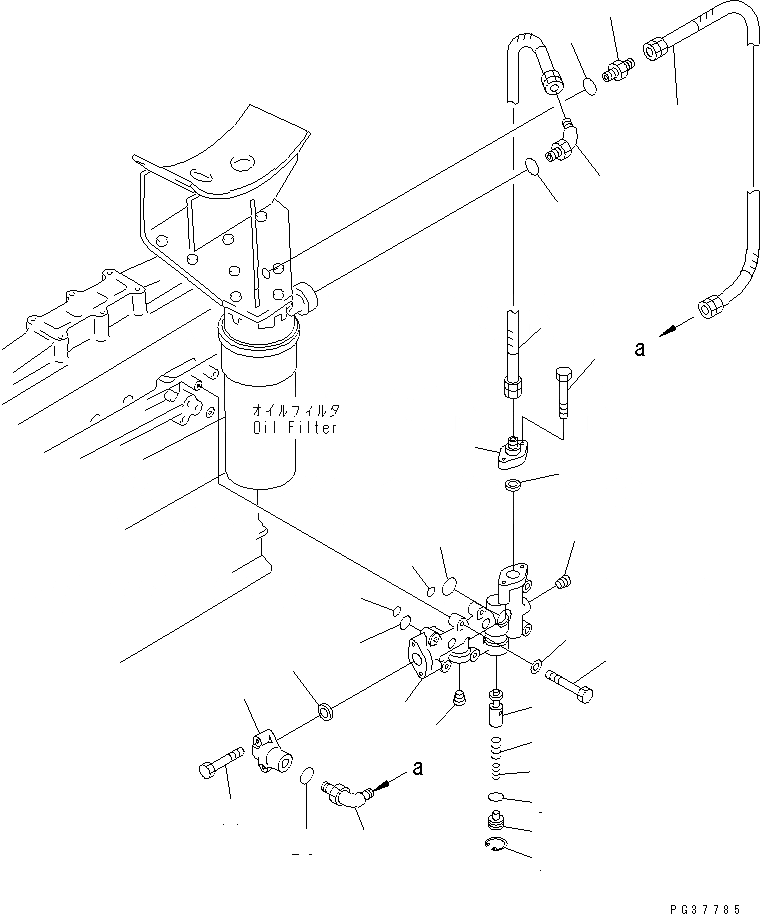 a

オイルフィルタ
Oil Filter

a

PG37785