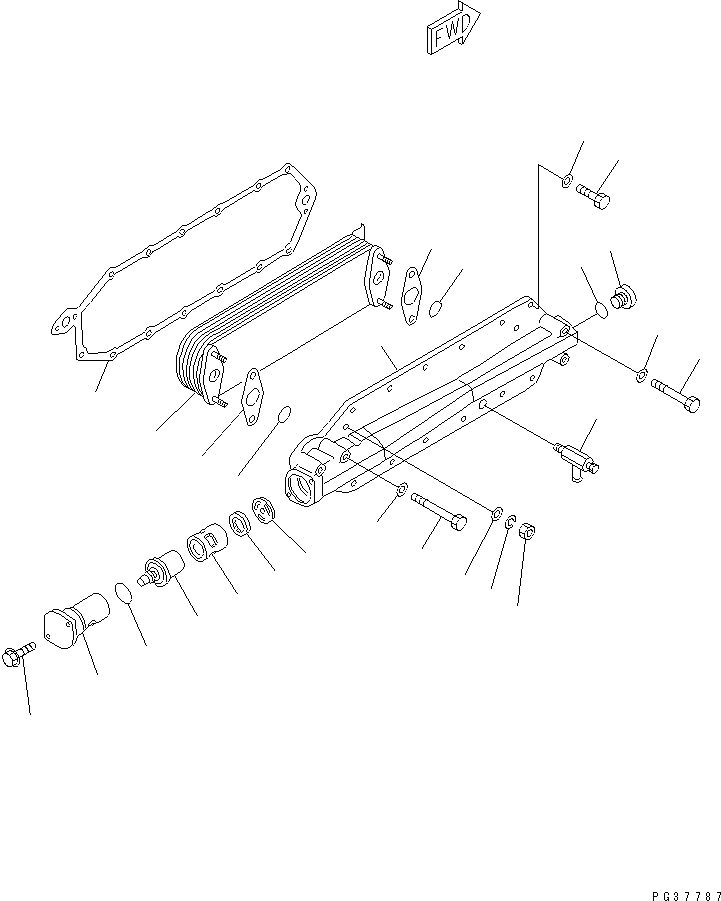 FWD

PG37787