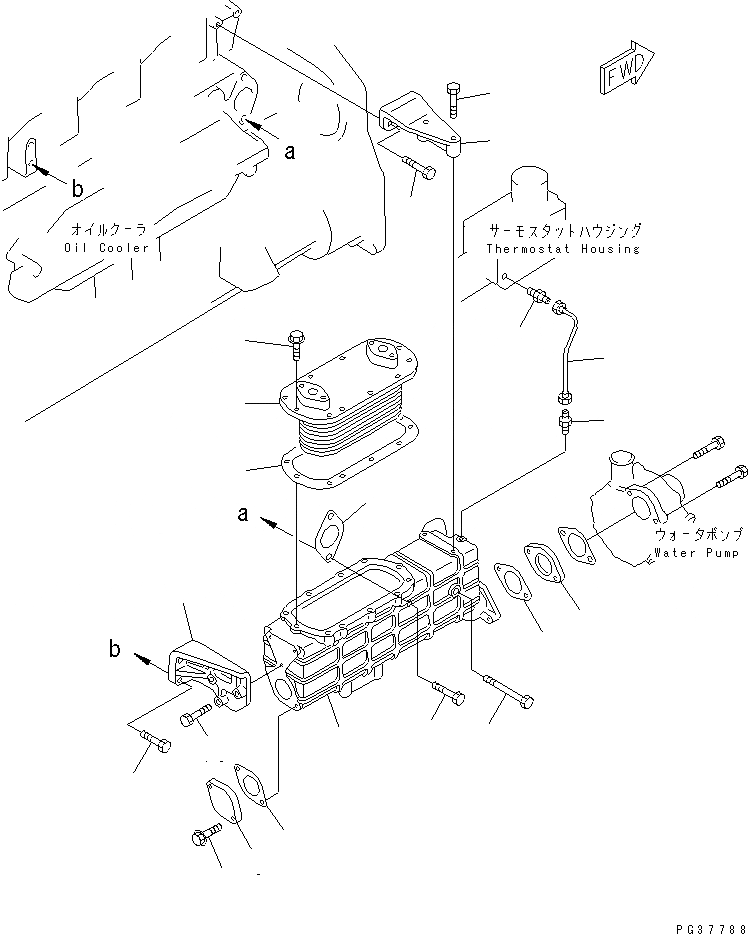 FWD

a

b

オイルクーラ
Oil Cooler

サーモスタットハウジング
Thermostat Housing

a

ウォータポンプ
Water Pump

b

PG37788