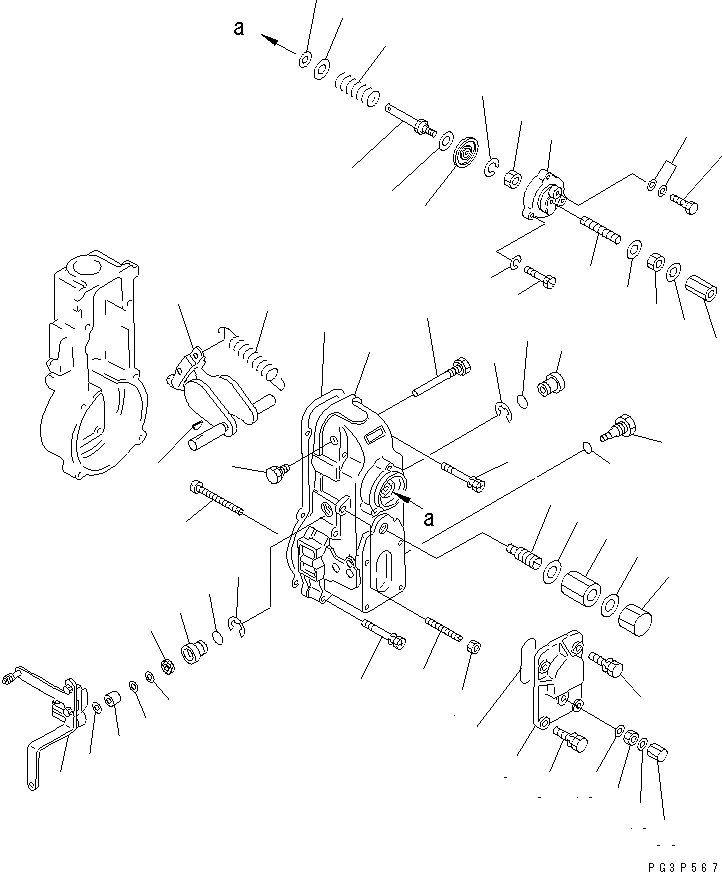 a

a

PG3P567