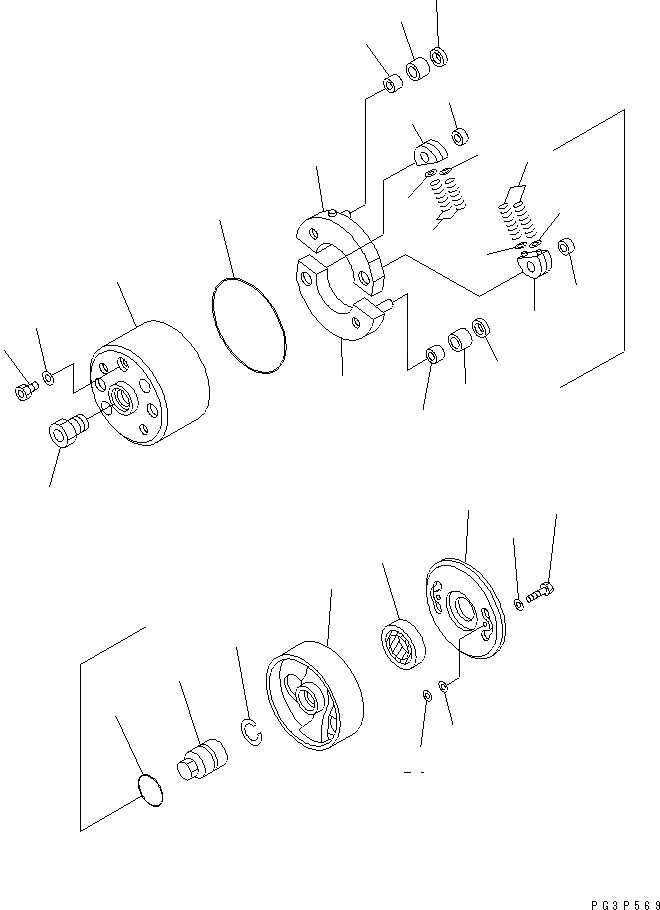 PG3P569