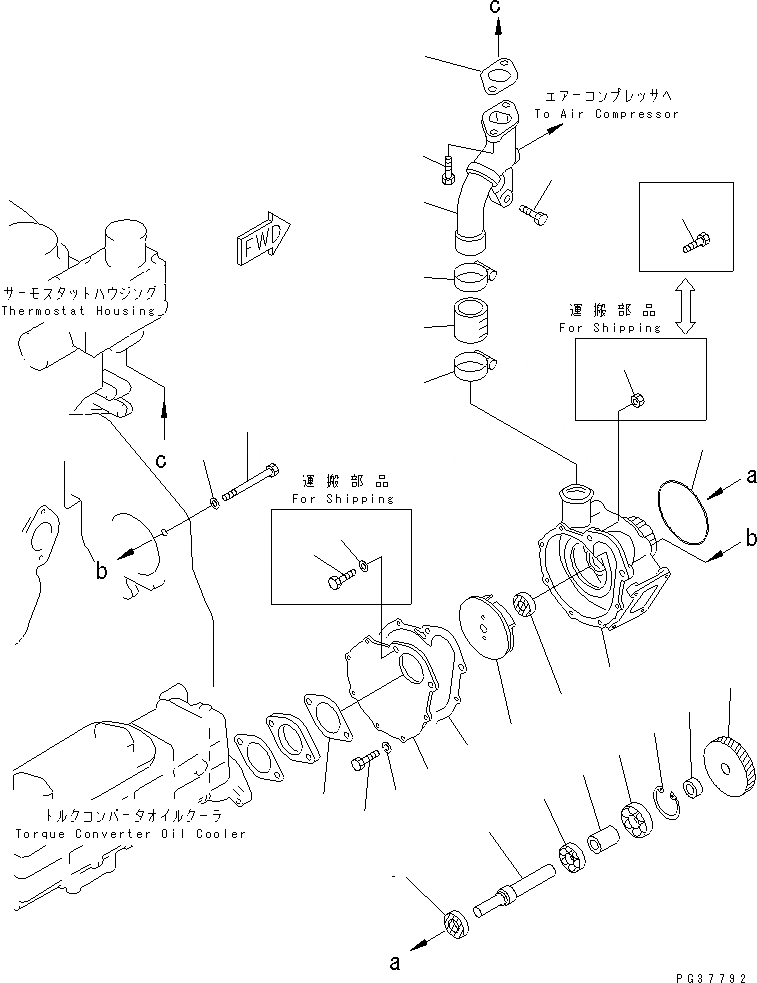 c

エアーコンプレッサへ
To Air Compressor

FWD

サーモスタットハウジング
Thermostat Housing

運搬部品
For Shipping

c

運搬部品
For Shipping

a

b

b

トルクコンバータオイルクーラ
Torque Converter Oil Cooler

a

PG37792