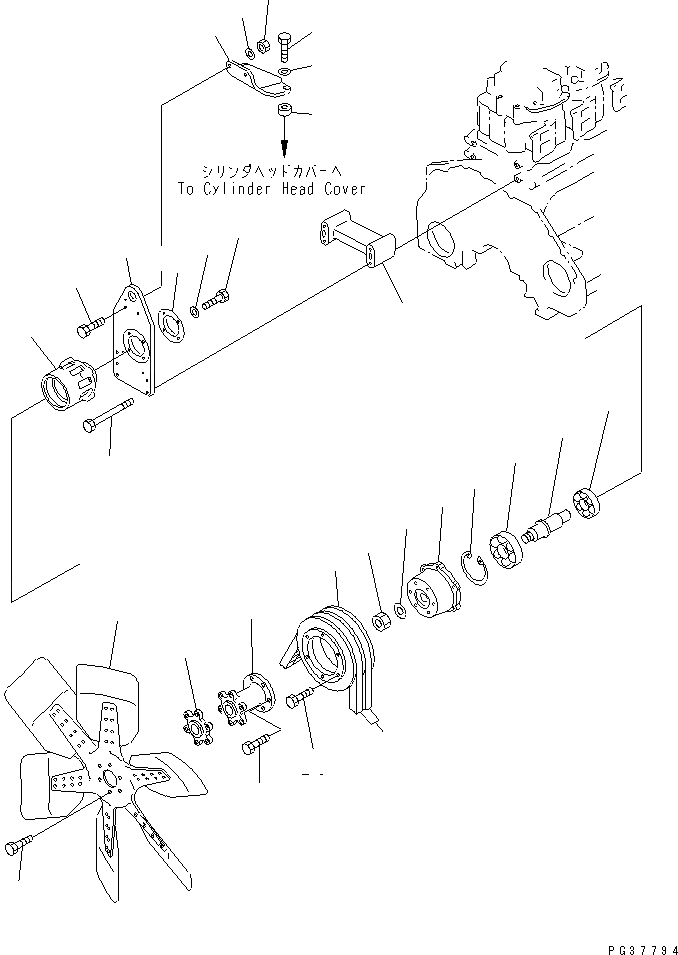 シリンダヘッドカバーへ
To Cylinder Head Cover

PG37794